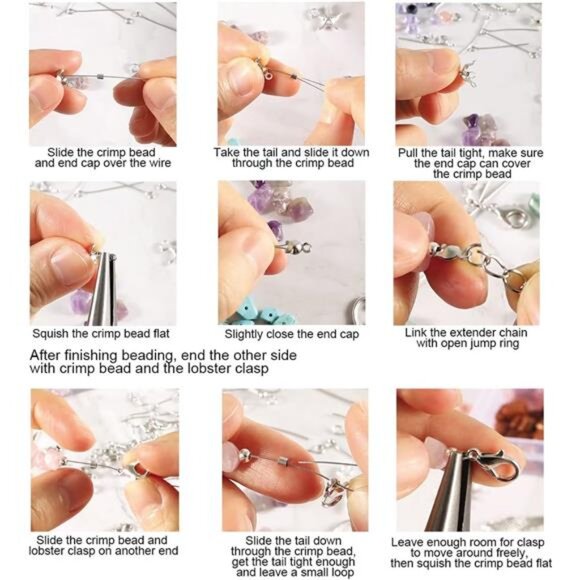 Slide the crimp bead and end cap over the wire

Take the tail and slide it down through the crimp bead

Pull the tail tight, make sure the end cap can cover the crimp bead

Squish the crimp bead flat

Slightly close the end cap

Link the extender chain with open jump ring

After finishing beading, end the other side with crimp bead and the lobster clasp

Slide the crimp bead and lobster clasp on another end

Slide the tail down through the crimp bead, get the tail tight enough and leave a small loop

Leave enough room for clasp to move around freely, then squish the crimp bead flat